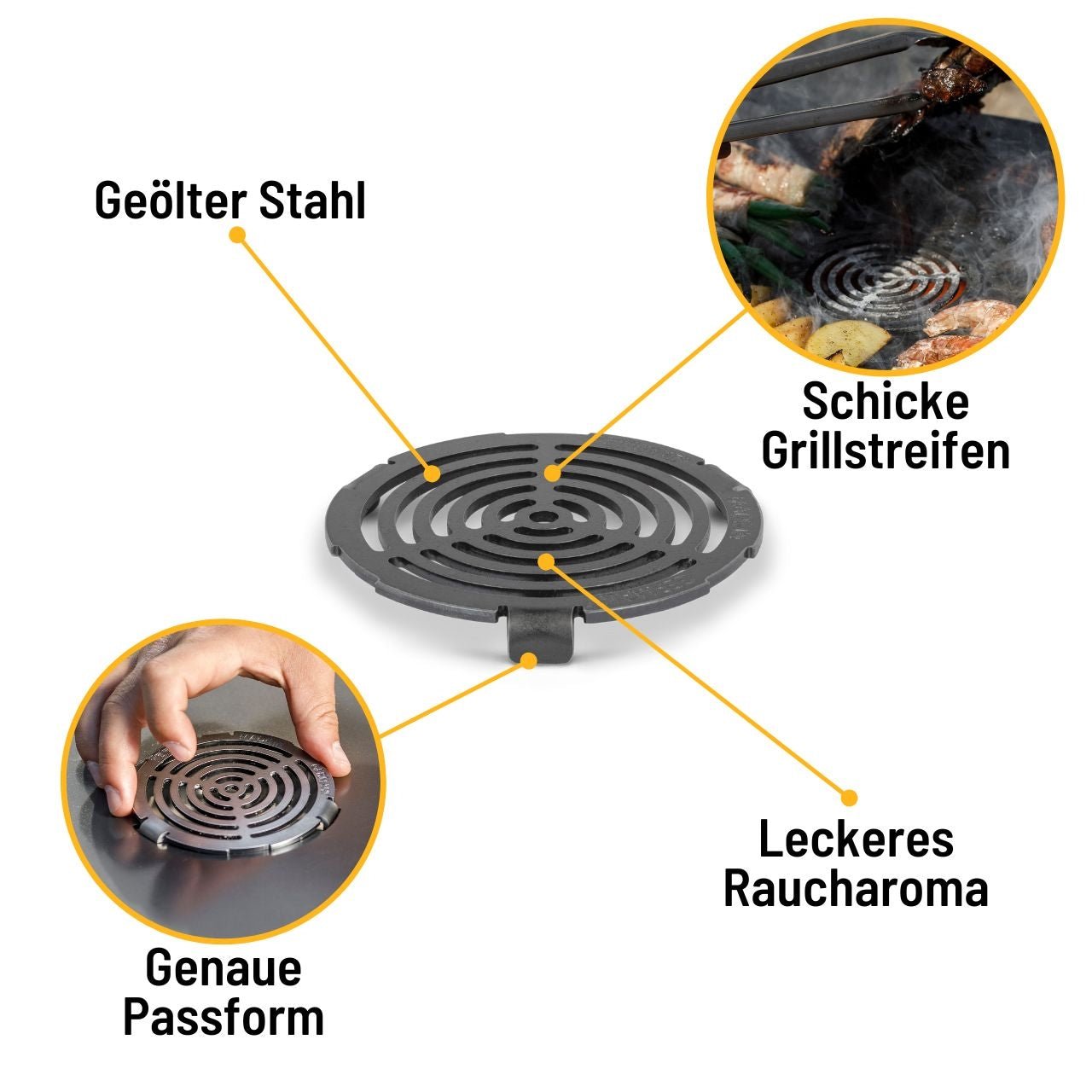 Geölter Stahl

Schicke Grillstreifen

Leckeres Raucharoma

Genaue Passform