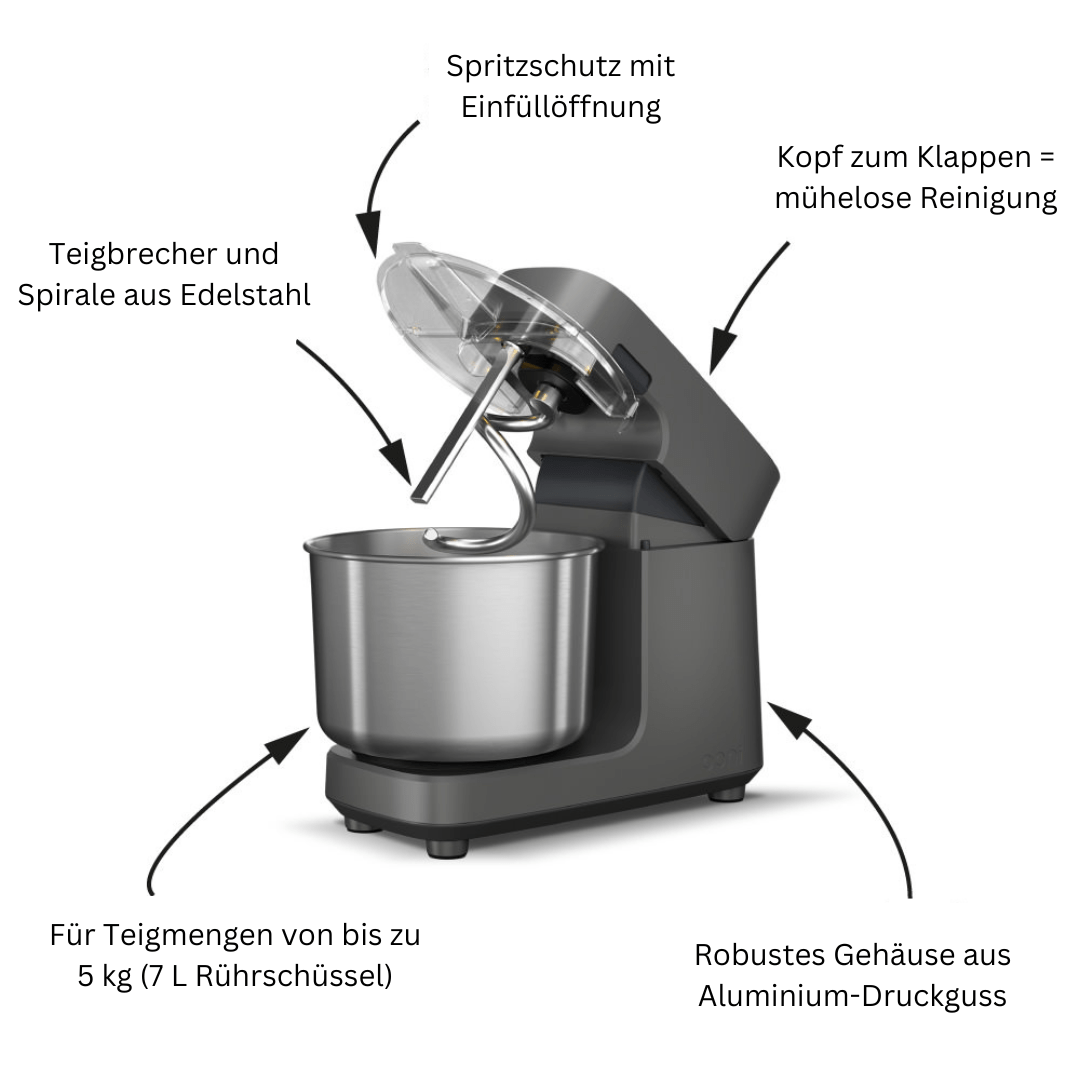 Spritzschutz mit Einfüllöffnung

Kopf zum Klappen = mühelose Reinigung

Teigbrecher und Spirale aus Edelstahl

ooni

Für Teigmengen von bis zu 5 kg (7 L Rührschüssel)

Robustes Gehäuse aus Aluminium-Druckguss